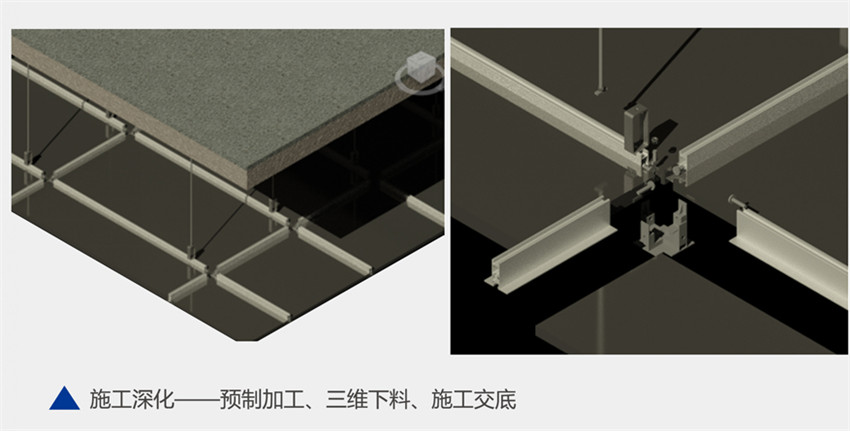 ▲ 施工深化——预制加工、三维下料、施工交底